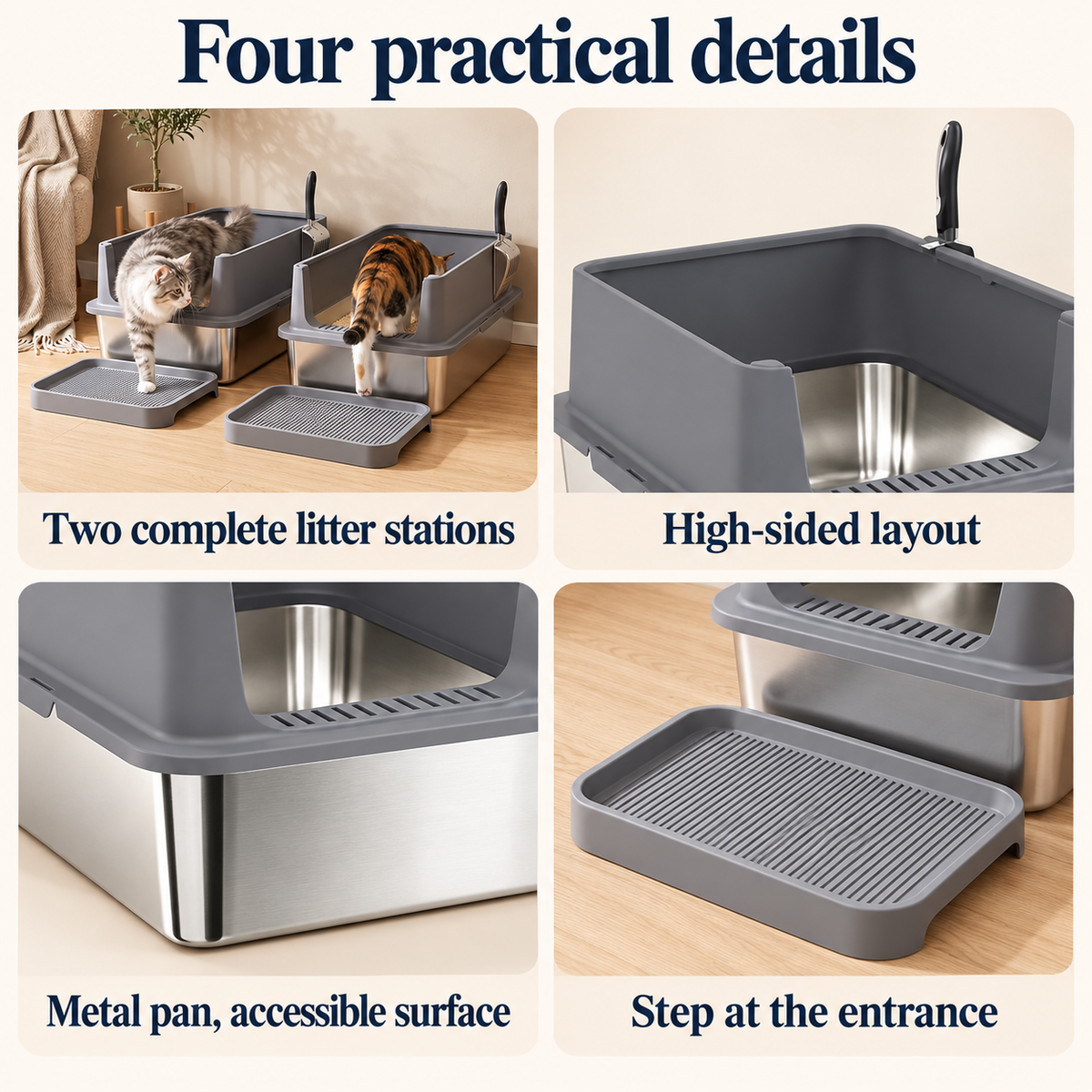 Four practical details

Two complete litter stations

High-sided layout

Metal pan, accessible surface

Step at the entrance